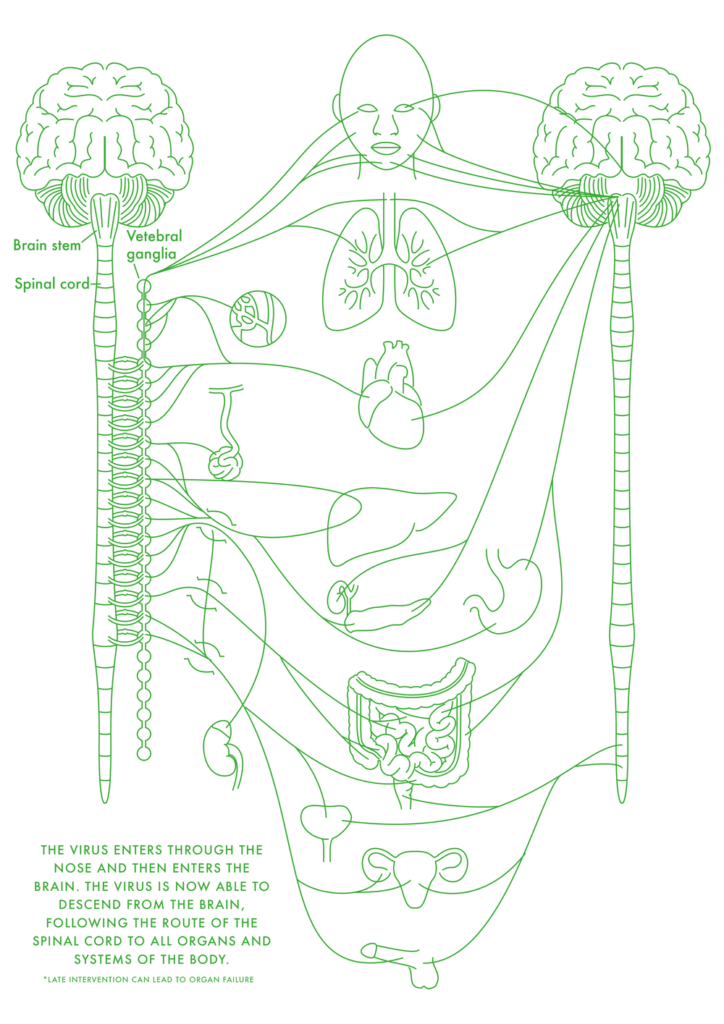 Brain stem

Vetebral ganglia

Spinal cord

THE VIRUS ENTERS THROUGH THE NOSE AND THEN ENTERS THE BRAIN. THE VIRUS IS NOW ABLE TO DESCEND FROM THE BRAIN, FOLLOWING THE ROUTE OF THE SPINAL CORD TO ALL ORGANS AND SYSTEMS OF THE BODY.

*LATE INTERVENTION CAN LEAD TO ORGAN FAILURE